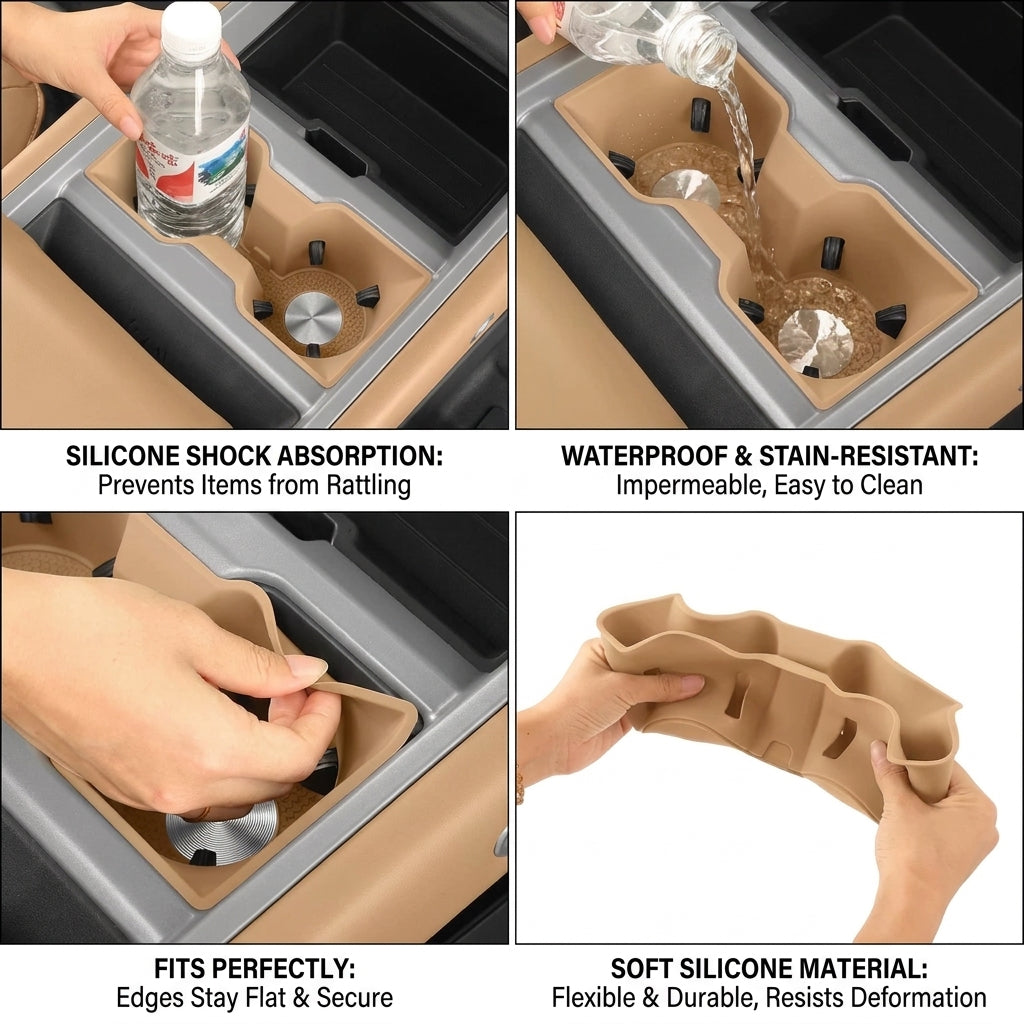 SILICONE SHOCK ABSORPTION:
Prevents Items from Rattling

WATERPROOF & STAIN-RESISTANT:
Impermeable, Easy to Clean

FITS PERFECTLY:
Edges Stay Flat & Secure

SOFT SILICONE MATERIAL:
Flexible & Durable, Resists Deformation