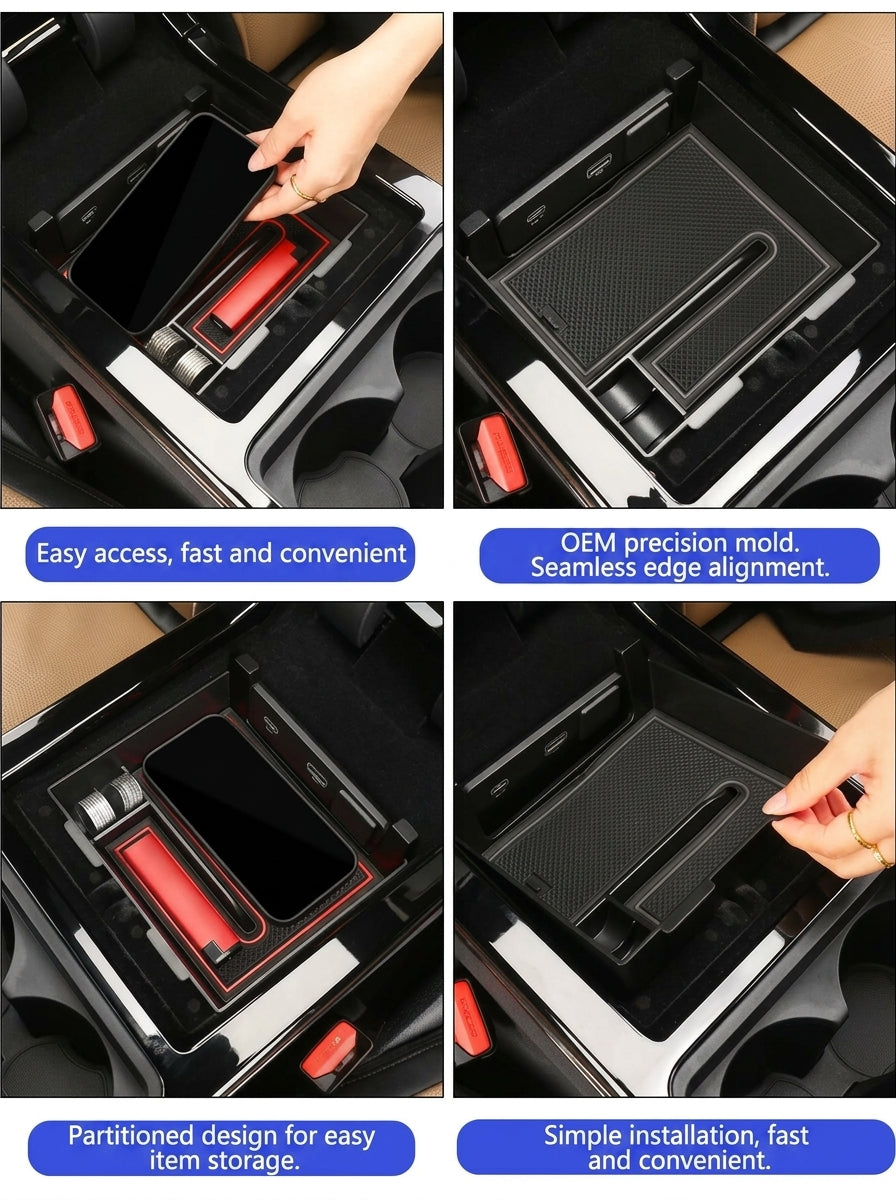 Easy access, fast and convenient

OEM precision mold.
Seamless edge alignment.

Partitioned design for easy item storage.

Simple installation, fast and convenient.